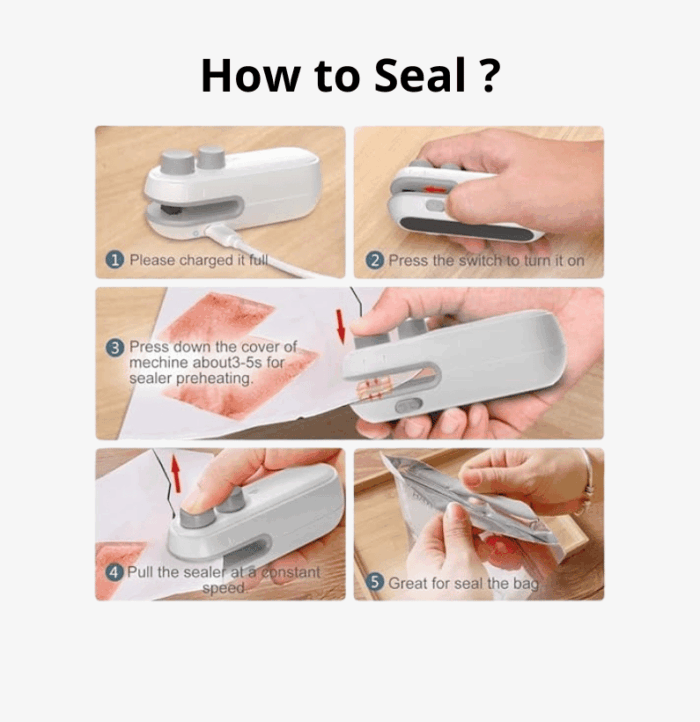 How to Seal ?

1 Please charged it full

2 Press the switch to turn it on

3 Press down the cover of mechine about3-5s for sealer preheating.

4 Pull the sealer at a constant speed.

5 Great for seal the bag