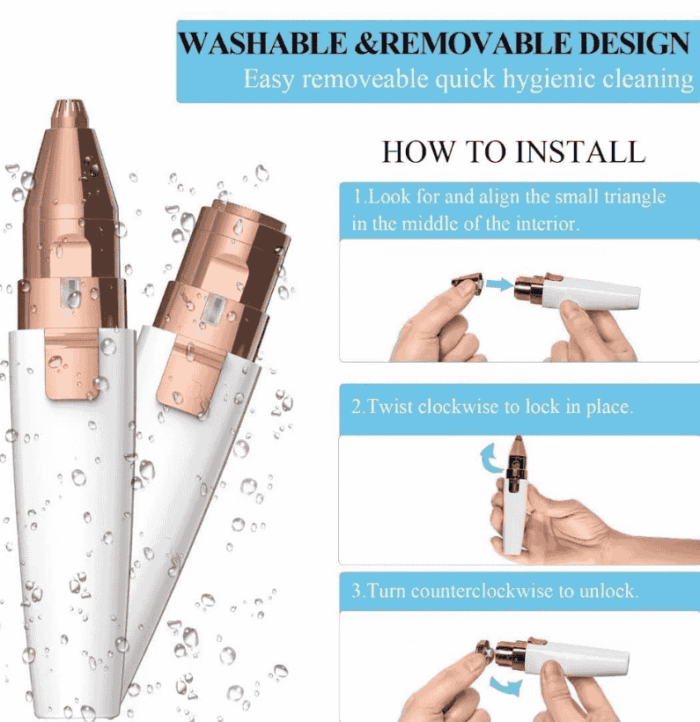 WASHABLE &REMOVABLE DESIGN
Easy removeable quick hygienic cleaning

HOW TO INSTALL

1.Look for and align the small triangle in the middle of the interior.

2.Twist clockwise to lock in place.

3.Turn counterclockwise to unlock.