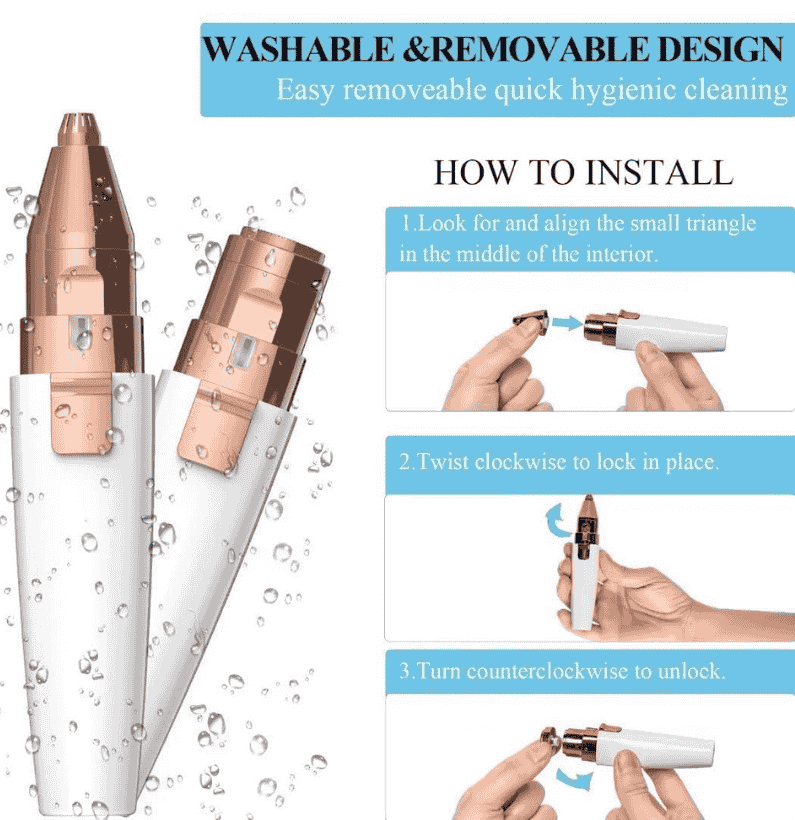 WASHABLE &REMOVABLE DESIGN
Easy removeable quick hygienic cleaning

HOW TO INSTALL

1.Look for and align the small triangle in the middle of the interior.

2.Twist clockwise to lock in place.

3.Turn counterclockwise to unlock.